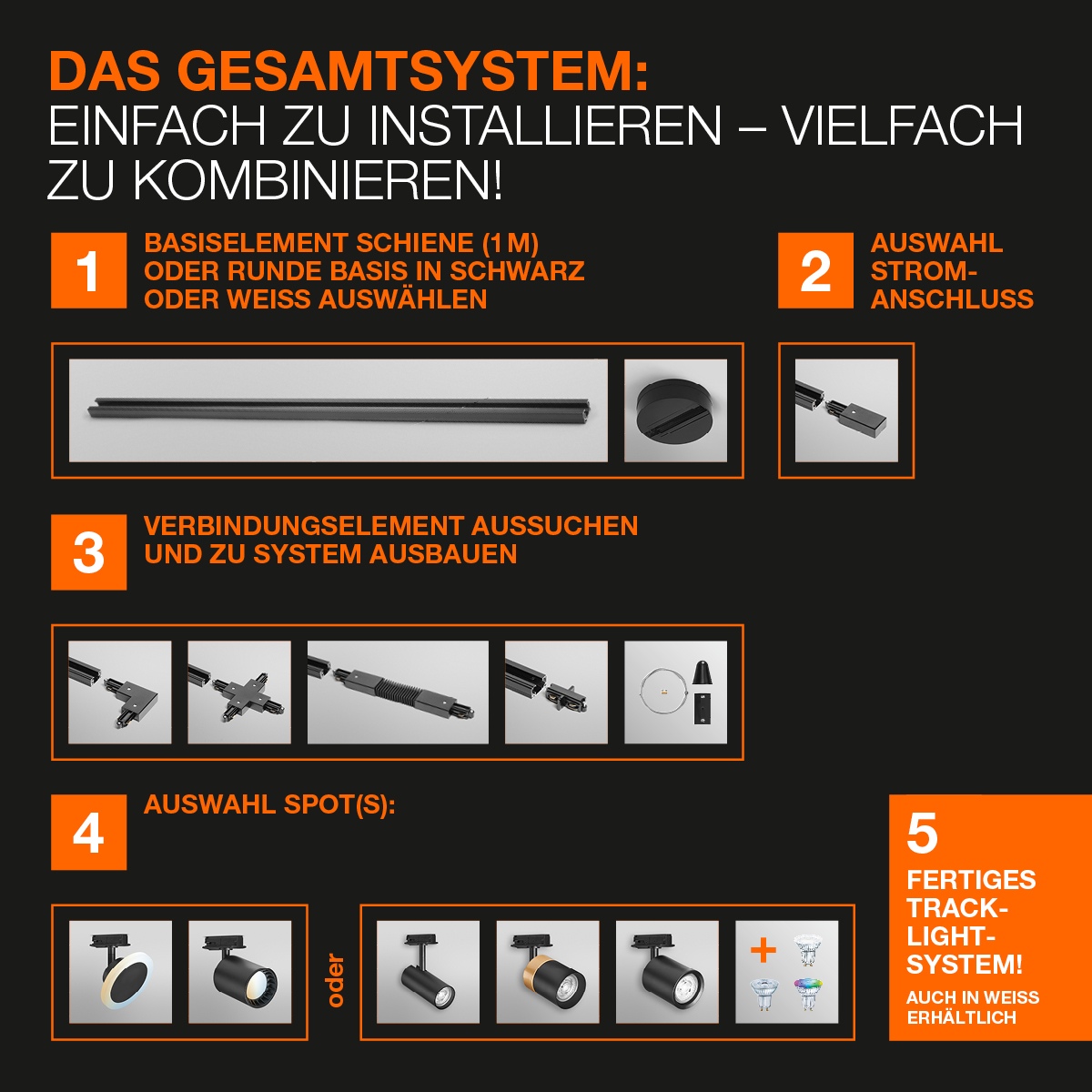 DAS GESAMTSYSTEM:
EINFACH ZU INSTALLIEREN – VIELFACH ZU KOMBINIEREN!

1
BASISELEMENT SCHIENE (1 M) ODER RUNDE BASIS IN SCHWARZ ODER WEISS AUSWÄHLEN

2
AUSWAHL STROM-ANSCHLUSS

3
VERBINDUNGSELEMENT AUSSUCHEN UND ZU SYSTEM AUSBAUEN

4
AUSWAHL SPOT(S):

oder

+

5
FERTIGES TRACK-LIGHT-SYSTEM!
AUCH IN WEISS ERHÄLTLICH