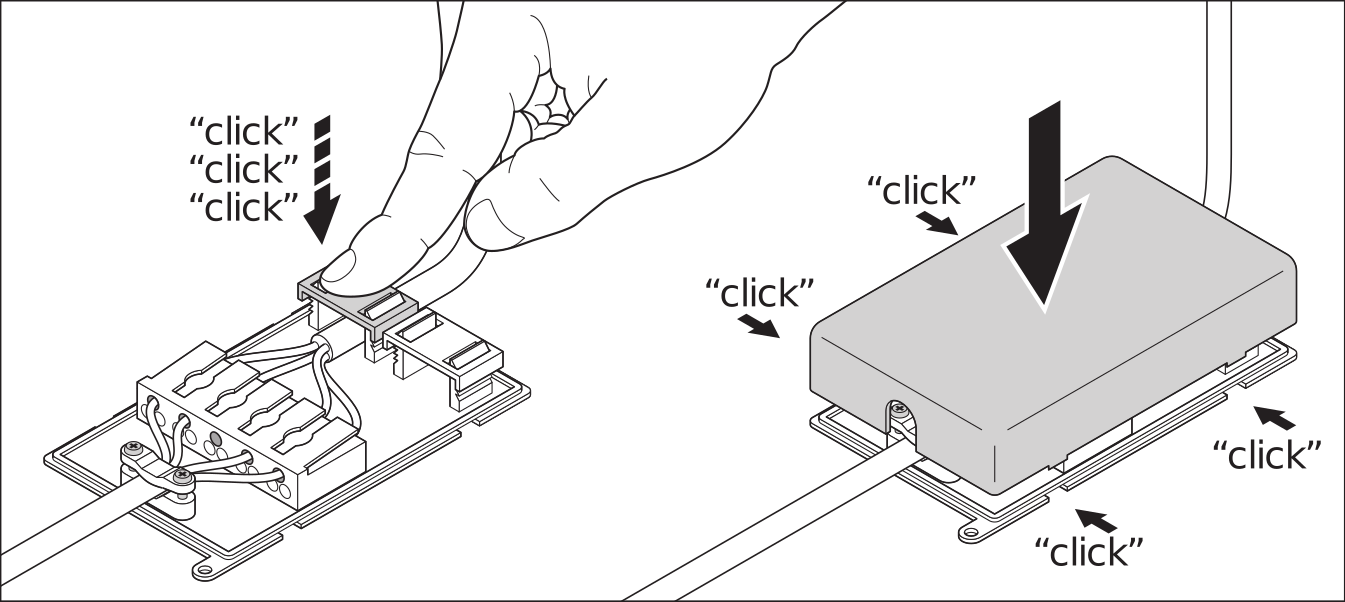 “click”
“click”
“click”

“click”
“click”
“click”
“click”