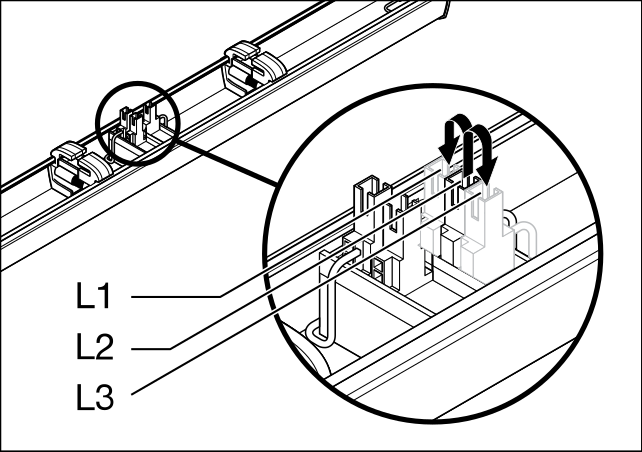 L1
L2
L3