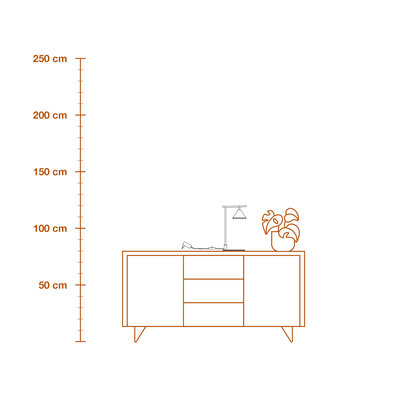 250 cm
200 cm
150 cm
100 cm
50 cm