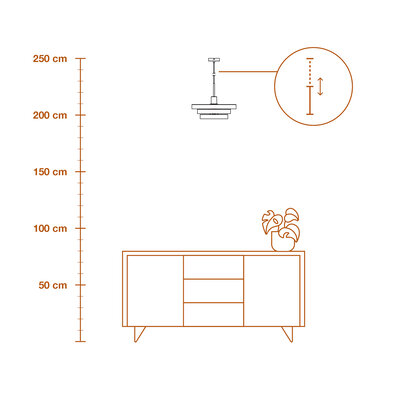 250 cm
200 cm
150 cm
100 cm
50 cm